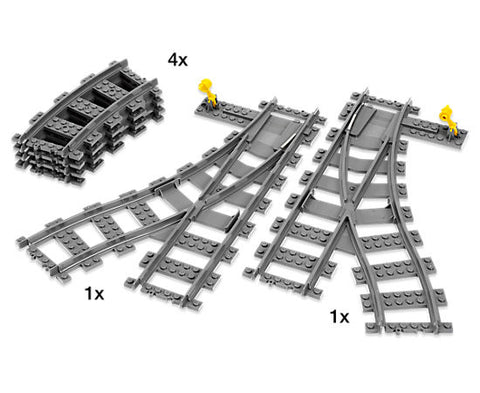 4x

1x

1x